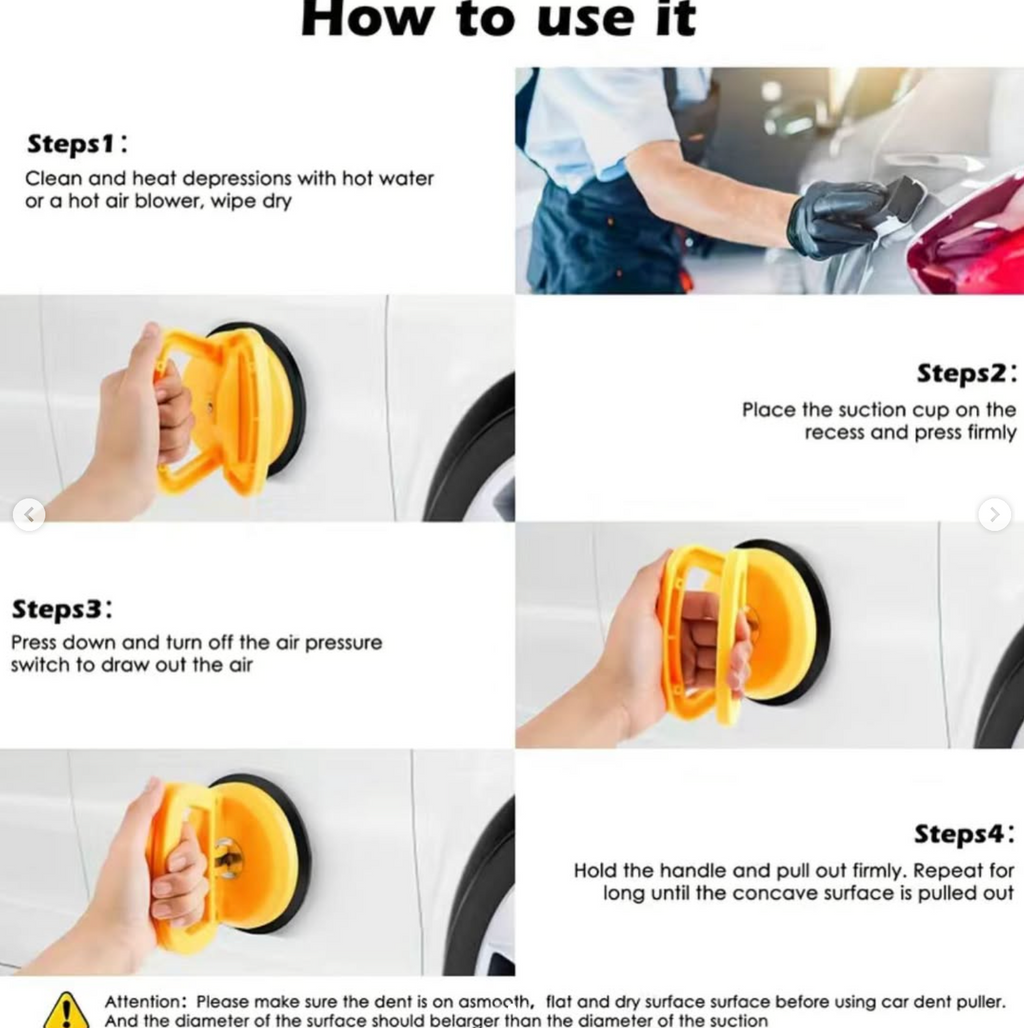 How to use it

Steps1:
Clean and heat depressions with hot water or a hot air blower, wipe dry

Steps2:
Place the suction cup on the recess and press firmly

Steps3:
Press down and turn off the air pressure switch to draw out the air

Steps4:
Hold the handle and pull out firmly. Repeat for long until the concave surface is pulled out

Attention: Please make sure the dent is on asmooth, flat and dry surface surface before using car dent puller. And the diameter of the surface should belarger than the diameter of the suction