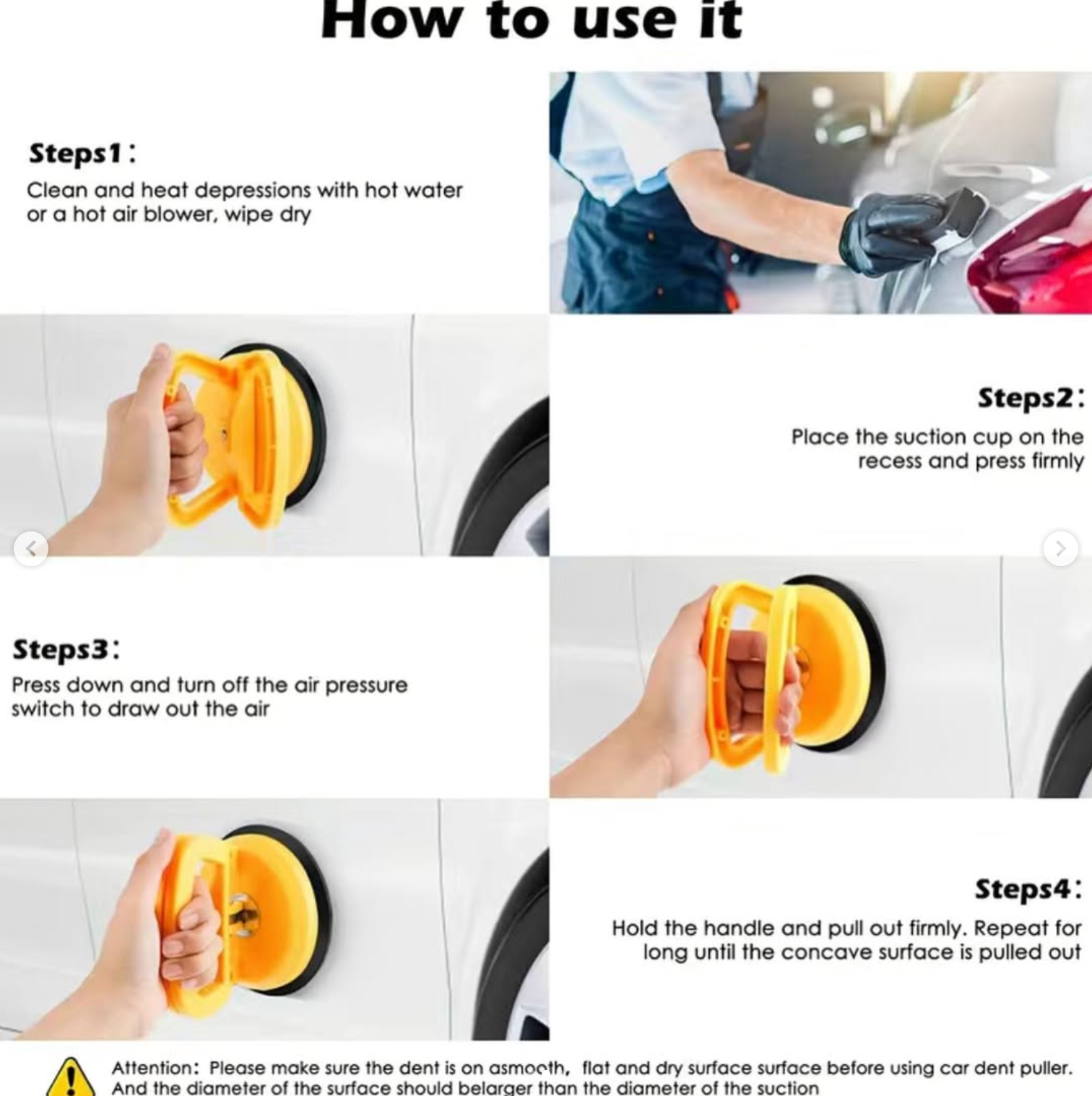 How to use it

Steps1:
Clean and heat depressions with hot water or a hot air blower, wipe dry

Steps2:
Place the suction cup on the recess and press firmly

Steps3:
Press down and turn off the air pressure switch to draw out the air

Steps4:
Hold the handle and pull out firmly. Repeat for long until the concave surface is pulled out

Attention: Please make sure the dent is on asmooth, flat and dry surface surface before using car dent puller. And the diameter of the surface should belarger than the diameter of the suction