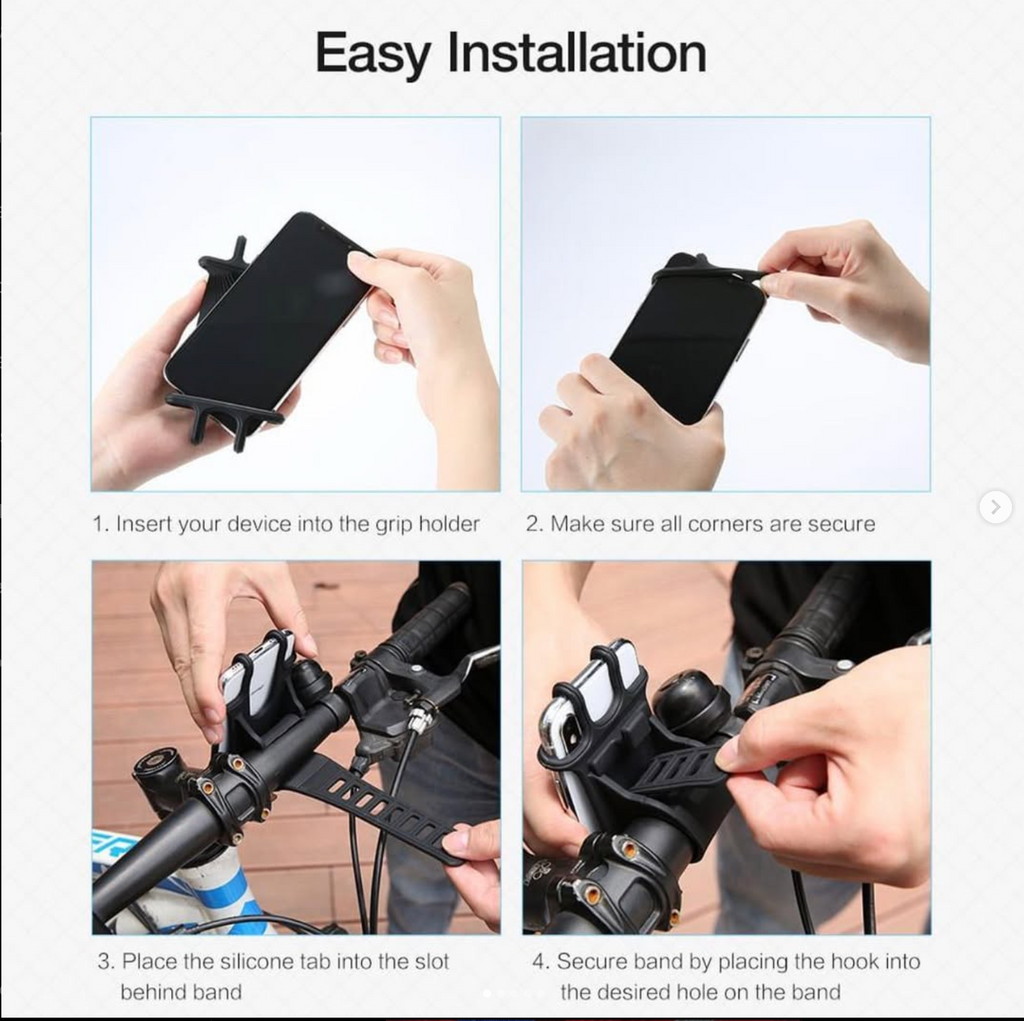 Easy Installation

1. Insert your device into the grip holder

2. Make sure all corners are secure

3. Place the silicone tab into the slot behind band

4. Secure band by placing the hook into the desired hole on the band