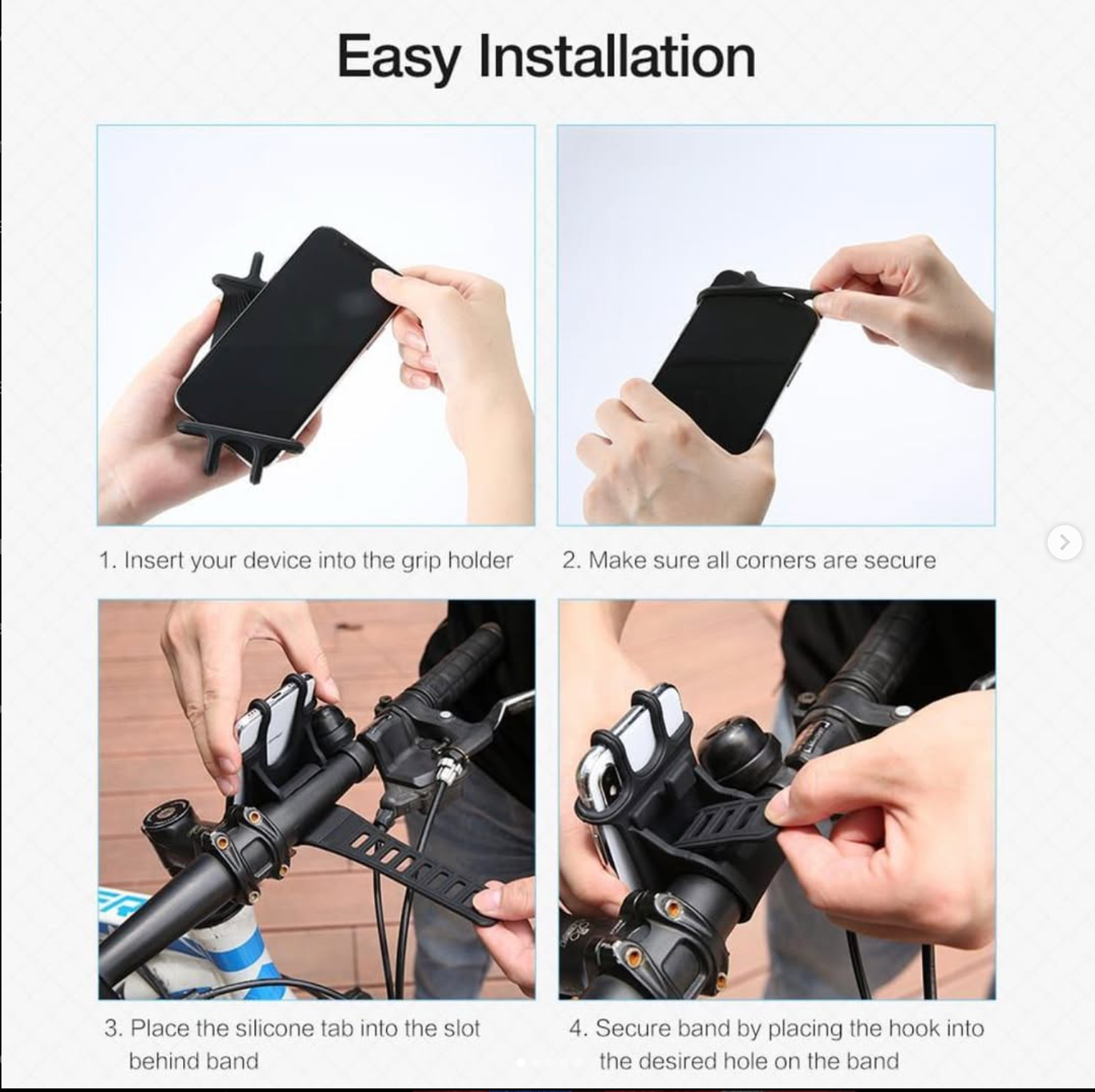 Easy Installation

1. Insert your device into the grip holder

2. Make sure all corners are secure

3. Place the silicone tab into the slot behind band

4. Secure band by placing the hook into the desired hole on the band