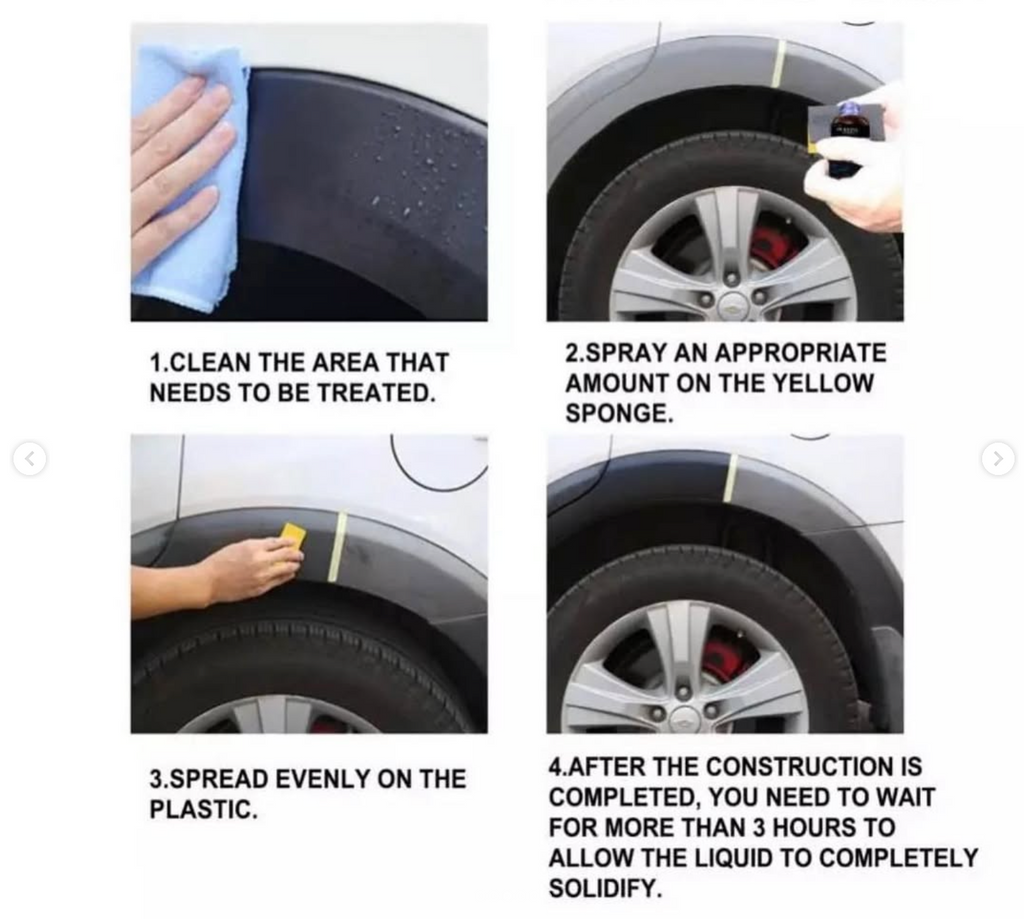 1.CLEAN THE AREA THAT NEEDS TO BE TREATED.

2.SPRAY AN APPROPRIATE AMOUNT ON THE YELLOW SPONGE.

3.SPREAD EVENLY ON THE PLASTIC.

4.AFTER THE CONSTRUCTION IS COMPLETED, YOU NEED TO WAIT FOR MORE THAN 3 HOURS TO ALLOW THE LIQUID TO COMPLETELY SOLIDIFY.