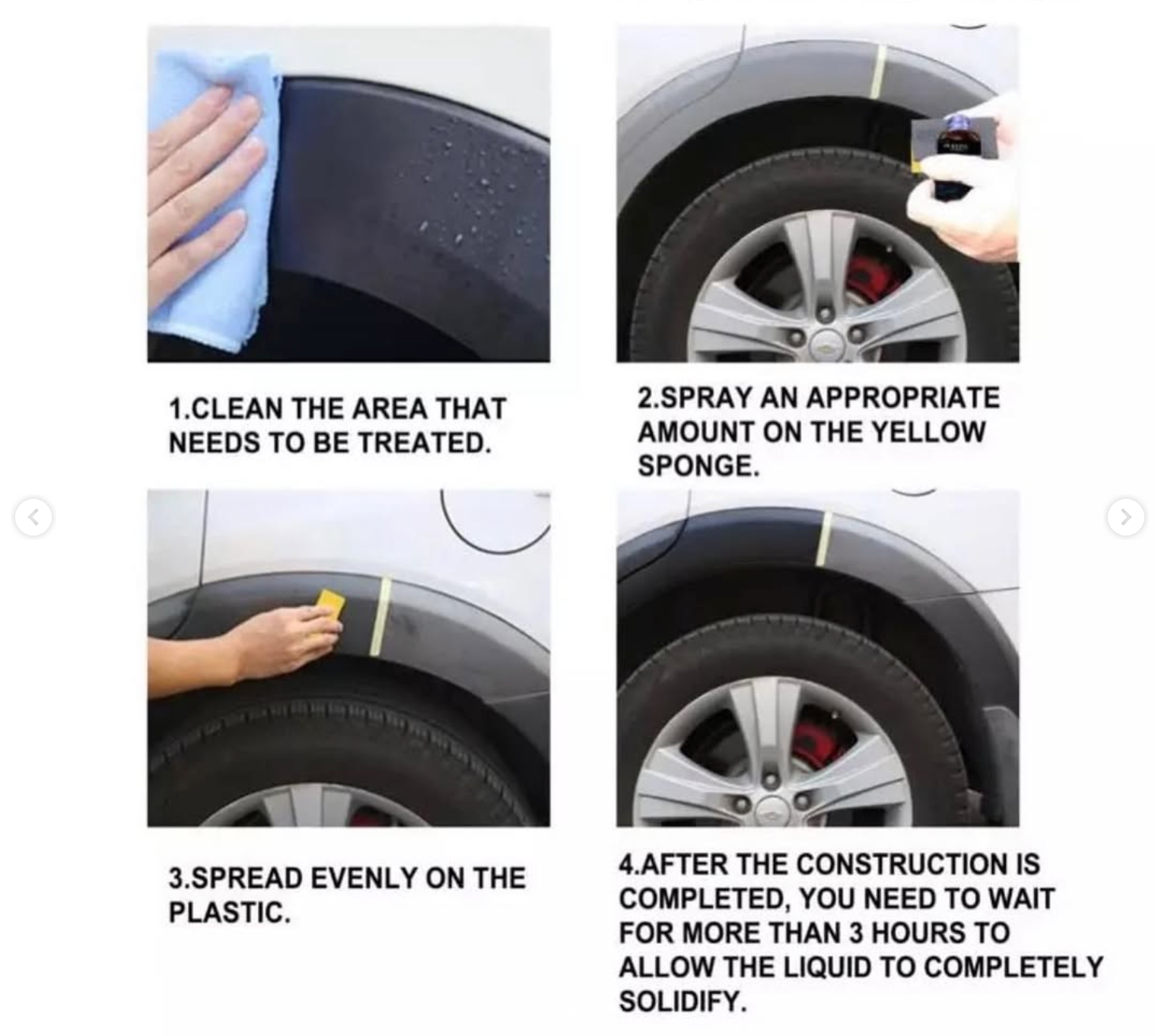 1.CLEAN THE AREA THAT NEEDS TO BE TREATED.

2.SPRAY AN APPROPRIATE AMOUNT ON THE YELLOW SPONGE.

3.SPREAD EVENLY ON THE PLASTIC.

4.AFTER THE CONSTRUCTION IS COMPLETED, YOU NEED TO WAIT FOR MORE THAN 3 HOURS TO ALLOW THE LIQUID TO COMPLETELY SOLIDIFY.